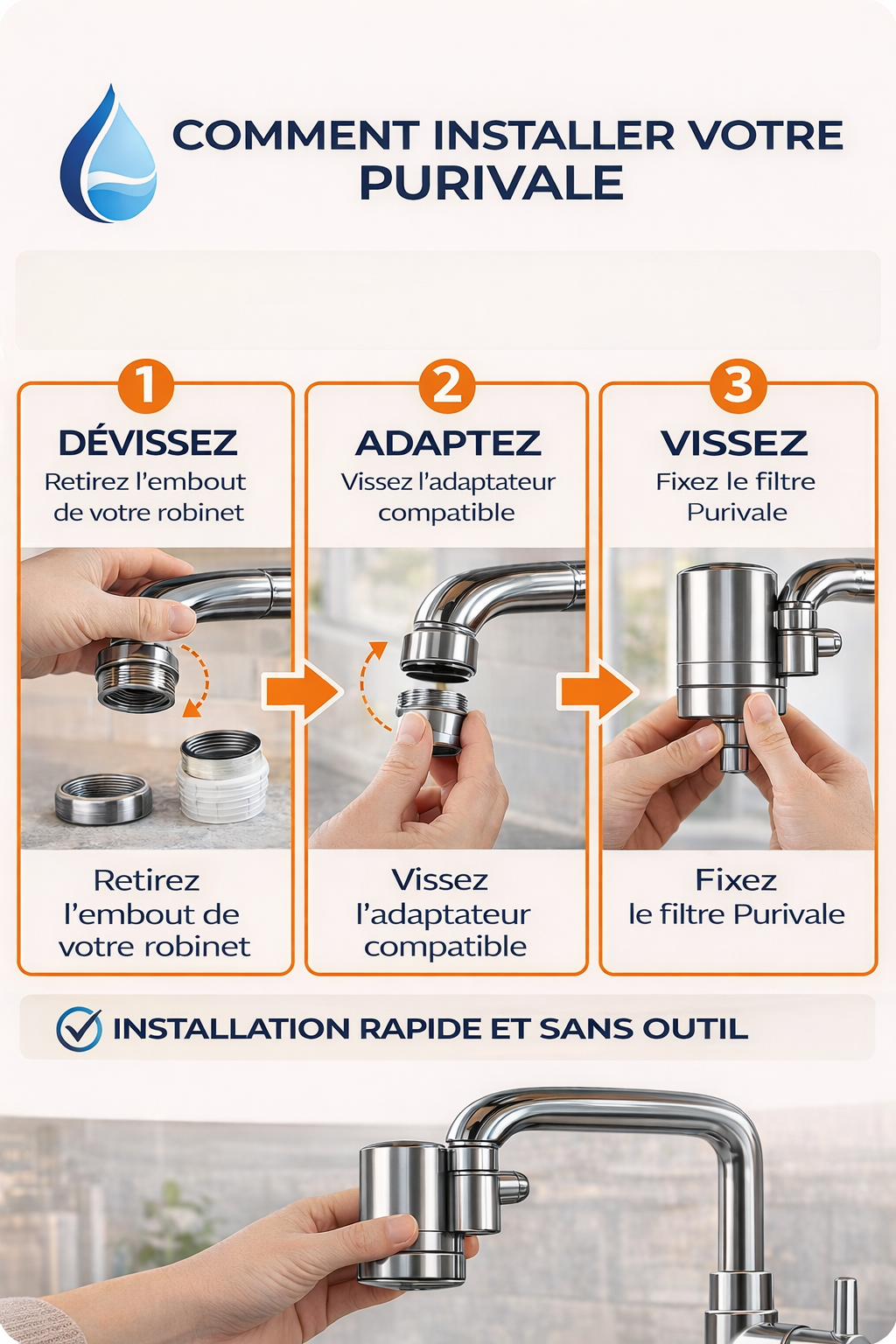 COMMENT INSTALLER VOTRE PURIVALE

1
DÉVISSEZ
Retirez l'embout de votre robinet

Retirez l'embout de votre robinet

2
ADAPTEZ
Vissez l'adaptateur compatible

Vissez l'adaptateur compatible

3
VISSEZ
Fixez le filtre Purivale

Fixez le filtre Purivale

INSTALLATION RAPIDE ET SANS OUTIL